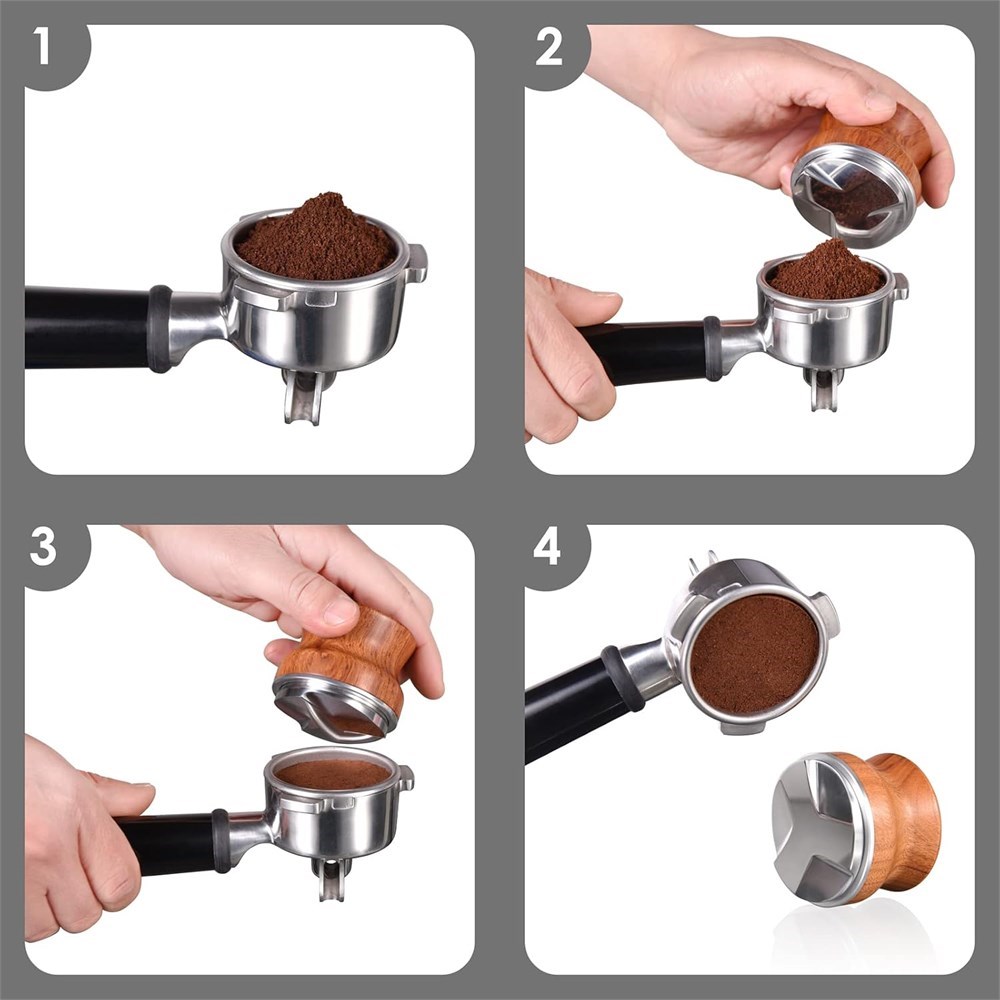 1

2

3

4