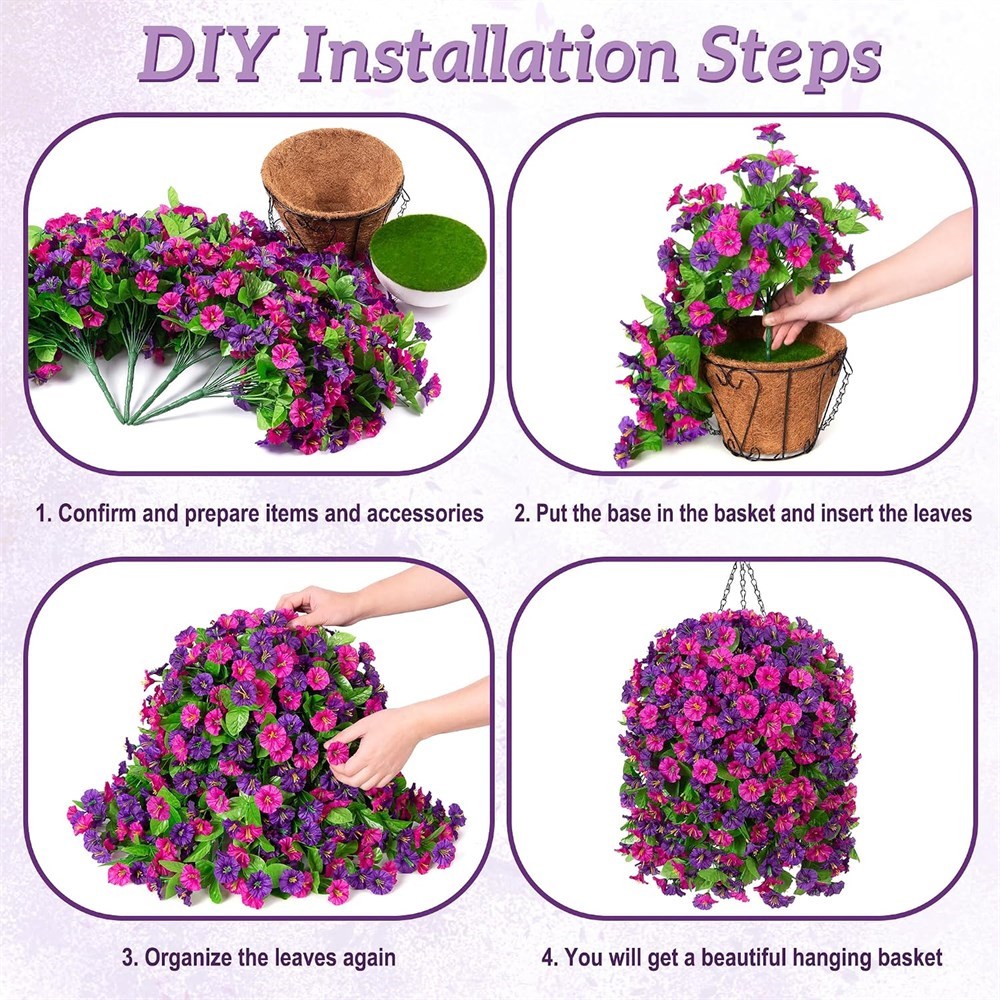 DIY Installation Steps

1. Confirm and prepare items and accessories

2. Put the base in the basket and insert the leaves

3. Organize the leaves again

4. You will get a beautiful hanging basket