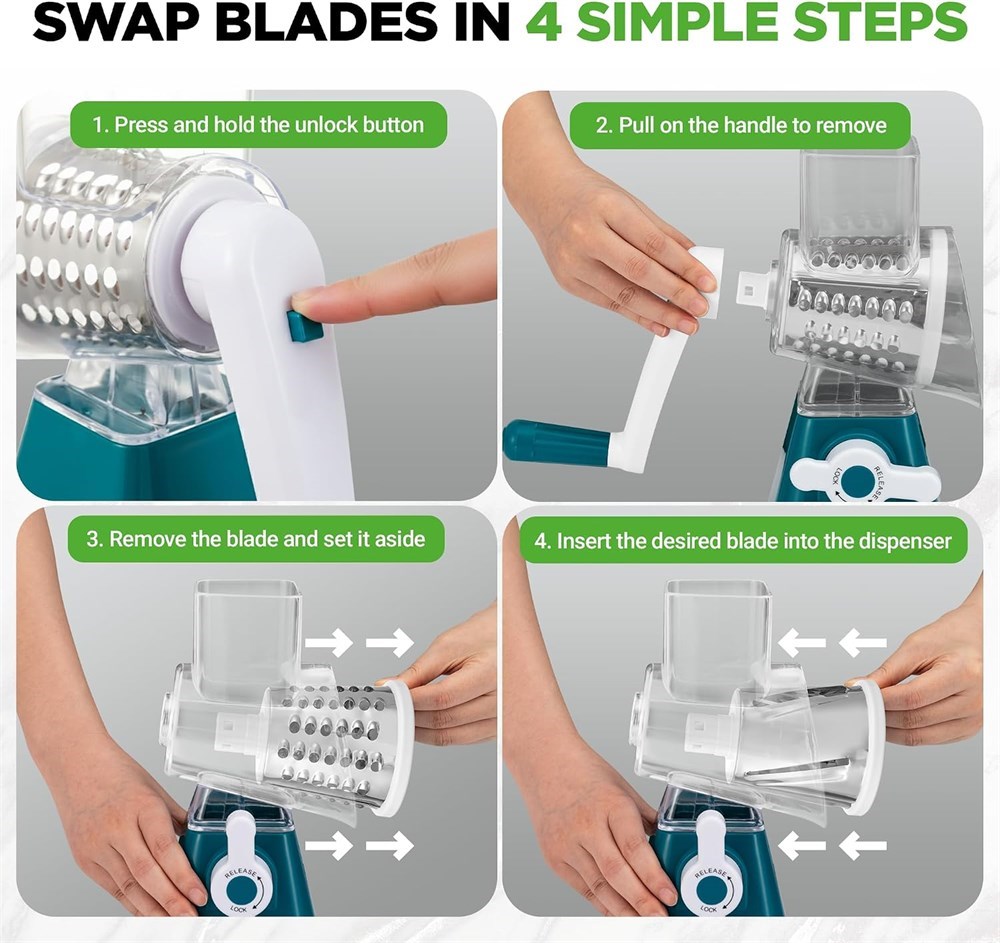 SWAP BLADES IN 4 SIMPLE STEPS

1. Press and hold the unlock button

2. Pull on the handle to remove

LOCK RELEASE

3. Remove the blade and set it aside

RELEASE LOCK

4. Insert the desired blade into the dispenser

RELEASE LOCK