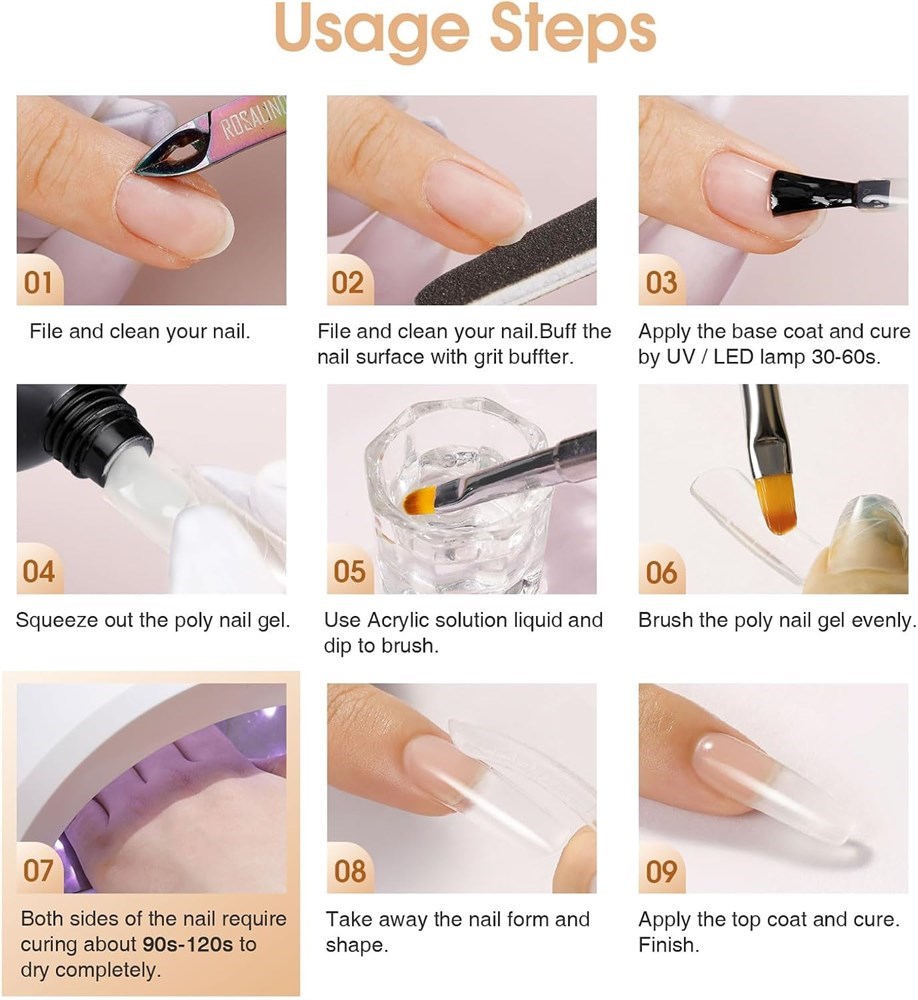 Usage Steps

ROSALIN

01

File and clean your nail.

02

File and clean your nail.Buff the nail surface with grit buffter.

03

Apply the base coat and cure by UV / LED lamp 30-60s.

04

Squeeze out the poly nail gel.

05

Use Acrylic solution liquid and dip to brush.

06

Brush the poly nail gel evenly.

07

Both sides of the nail require curing about 90s-120s to dry completely.

08

Take away the nail form and shape.

09

Apply the top coat and cure. Finish.