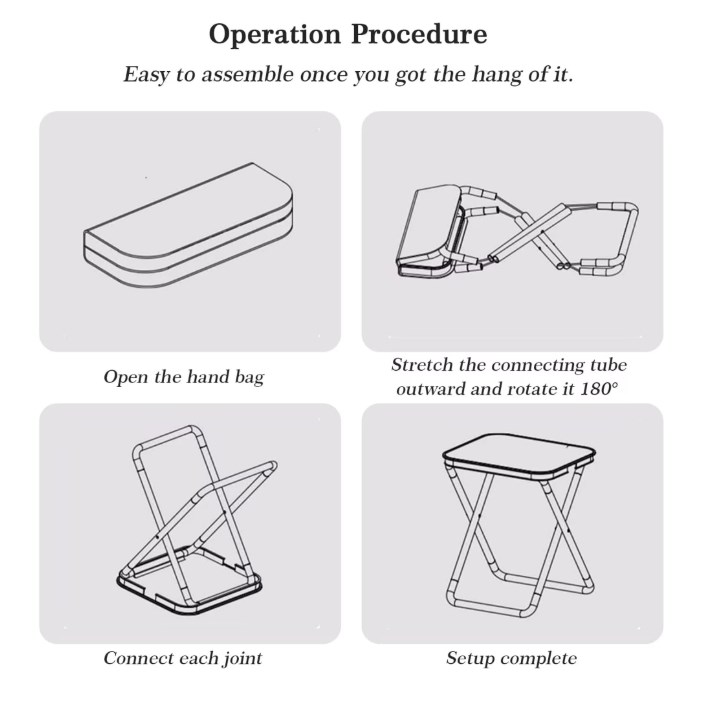 Operation Procedure

Easy to assemble once you got the hang of it.

Open the hand bag

Stretch the connecting tube outward and rotate it 180°

Connect each joint

Setup complete