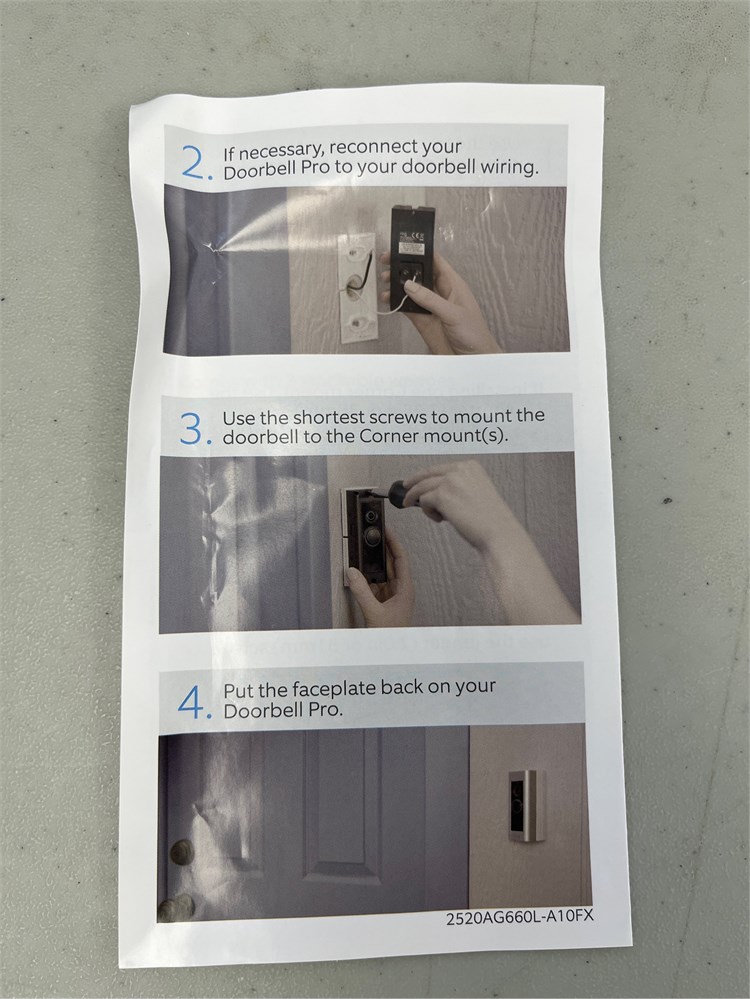 2. If necessary, reconnect your Doorbell Pro to your doorbell wiring.

3. Use the shortest screws to mount the doorbell to the Corner mount(s).

4. Put the faceplate back on your Doorbell Pro.

2520AG660L-A10FX