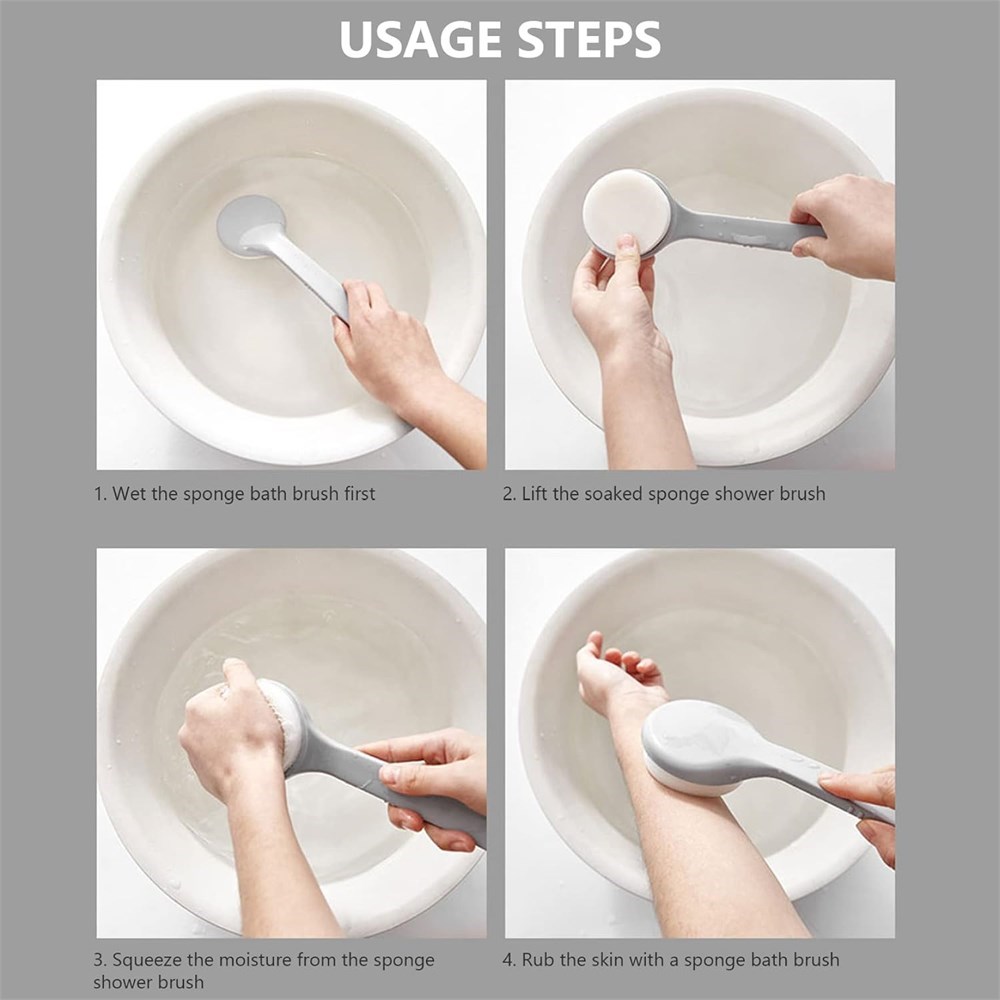 USAGE STEPS

1. Wet the sponge bath brush first

2. Lift the soaked sponge shower brush

3. Squeeze the moisture from the sponge shower brush

4. Rub the skin with a sponge bath brush