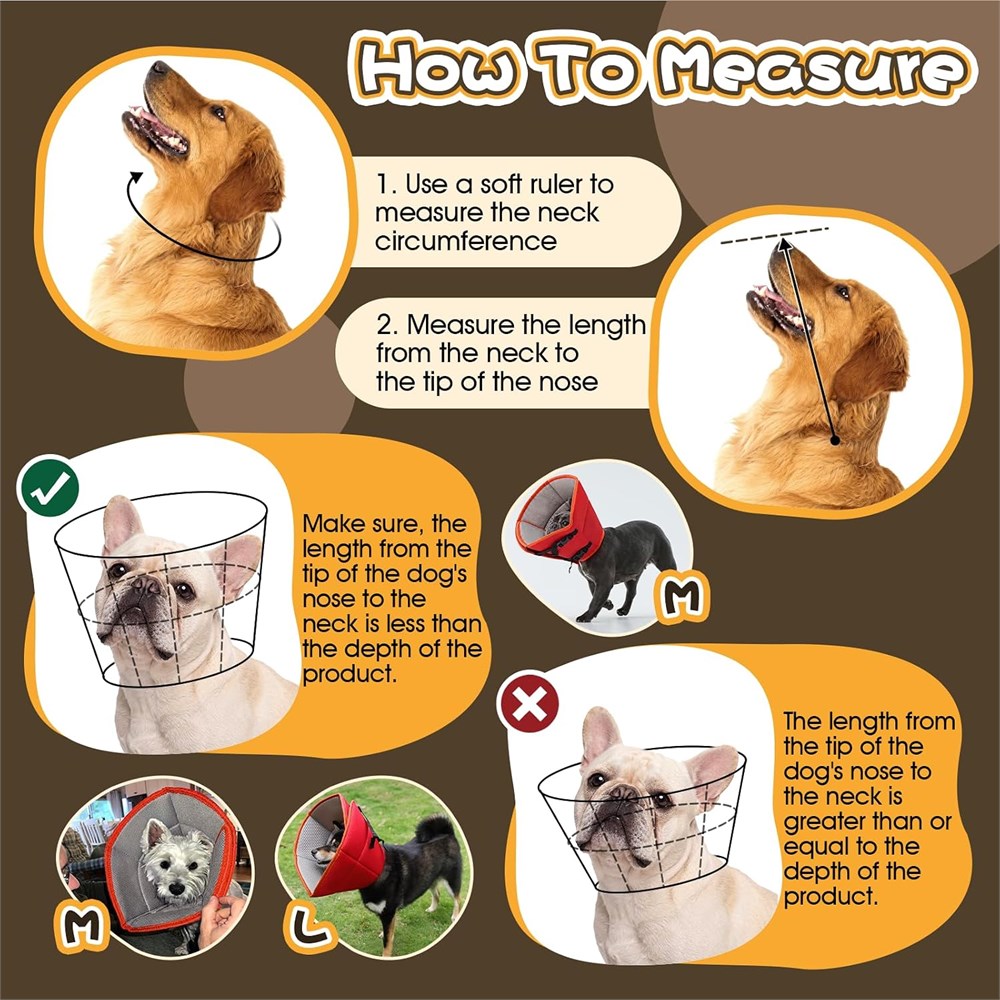 How To Measure

1. Use a soft ruler to measure the neck circumference

2. Measure the length from the neck to the tip of the nose

Make sure, the length from the tip of the dog's nose to the neck is less than the depth of the product.

M

The length from the tip of the dog's nose to the neck is greater than or equal to the depth of the product.

M

L